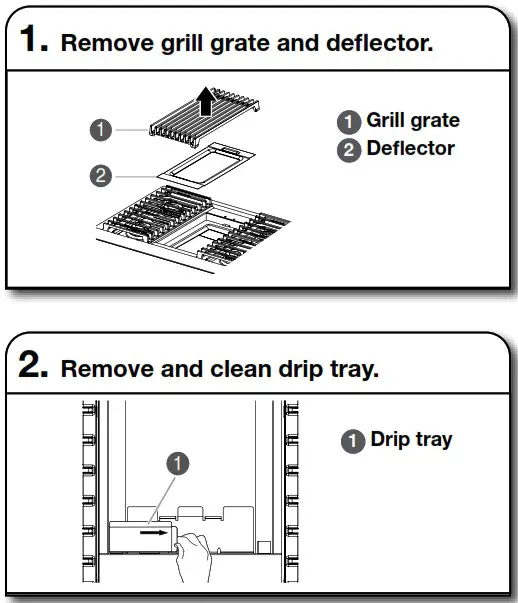 1. Remove grill grate and deflector.

1

2

1 Grill grate
2 Deflector

2. Remove and clean drip tray.

1

1 Drip tray