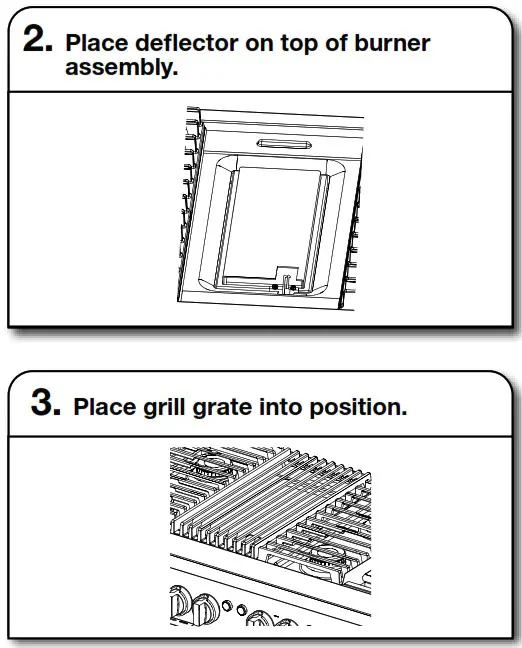 2. Place deflector on top of burner assembly.

3. Place grill grate into position.