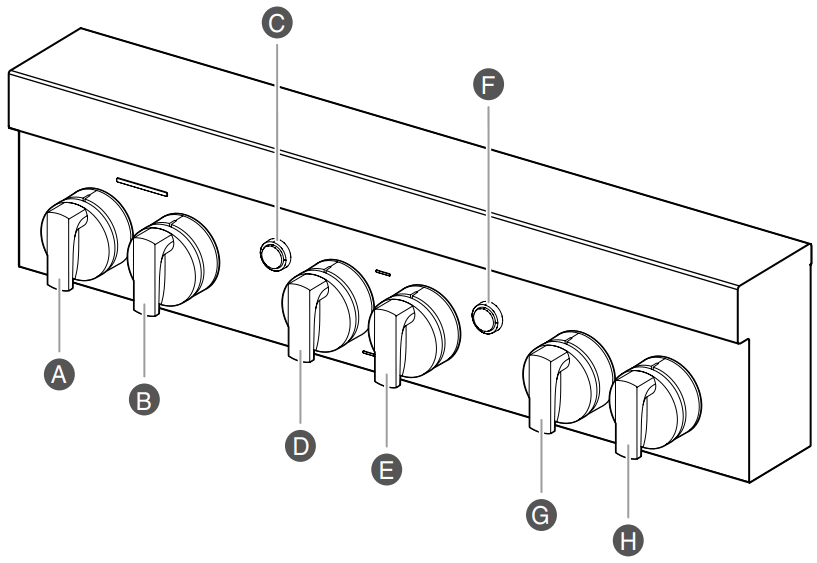 C
F
A
B
D
E
G
H