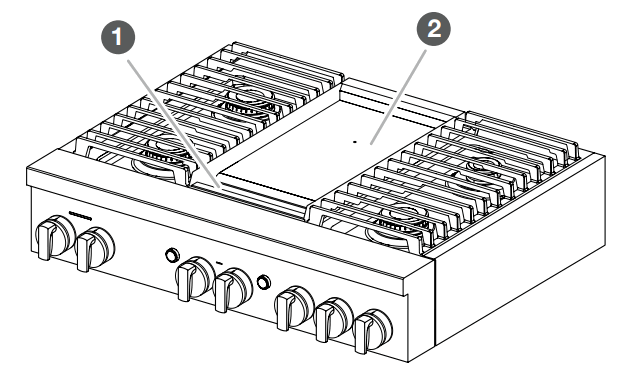 1
2