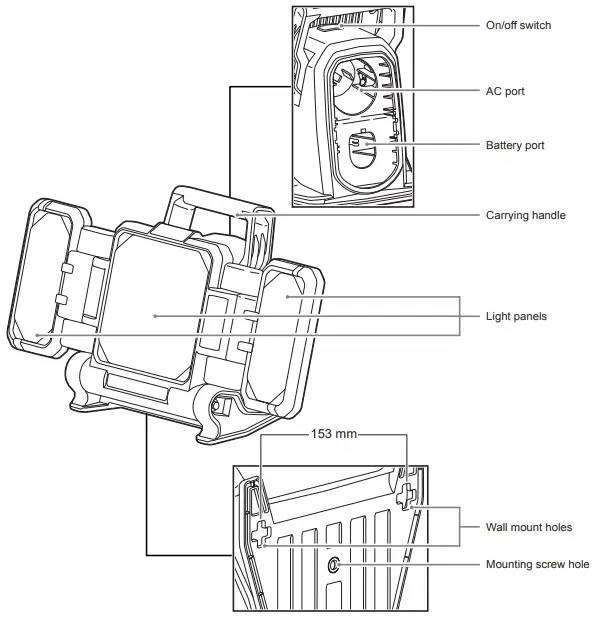 On/off switch

AC port

Battery port

Carrying handle

Light panels

153 mm

Wall mount holes

Mounting screw hole