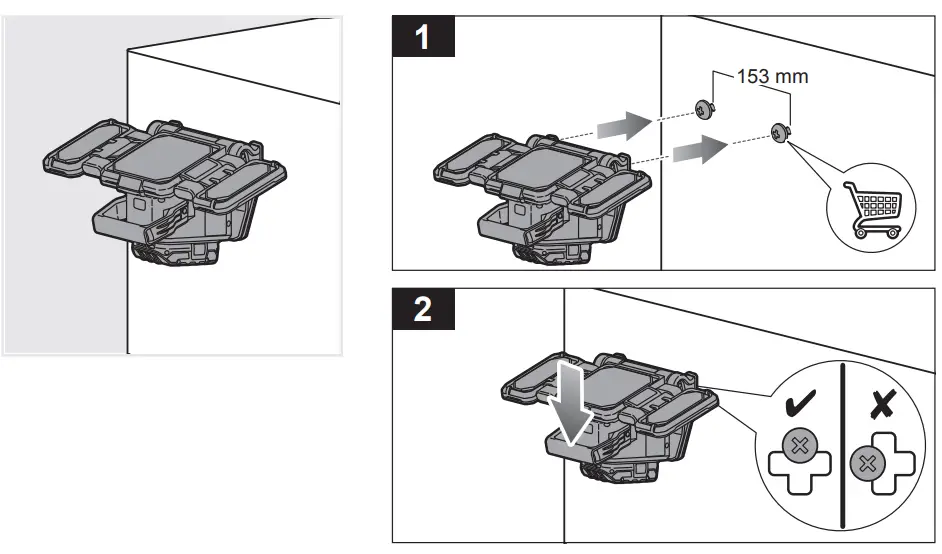 1

153 mm

2

✔ ✘