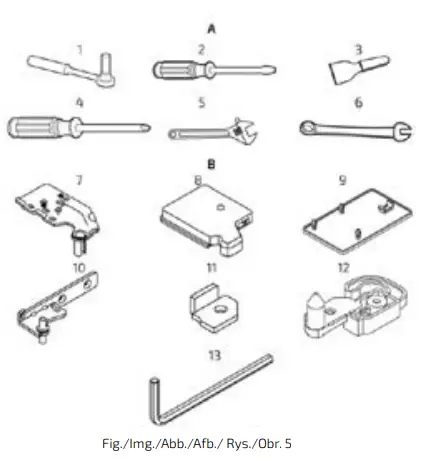 A

1 2 3

4 5 6

B

7 8 9

10 11 12

13

Fig./Img./Abb./Afb./ Rys./Obr. 5