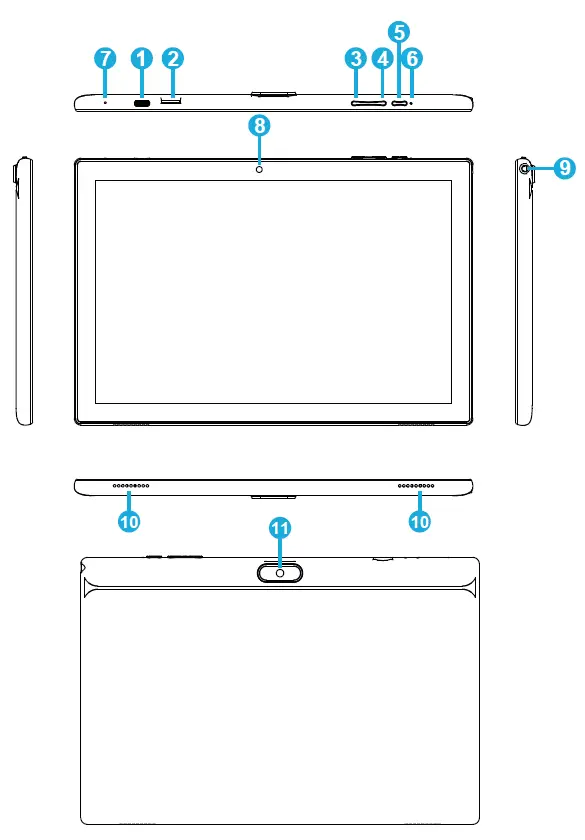 7 1 2 3 4 5 6

8

9

10 10

11