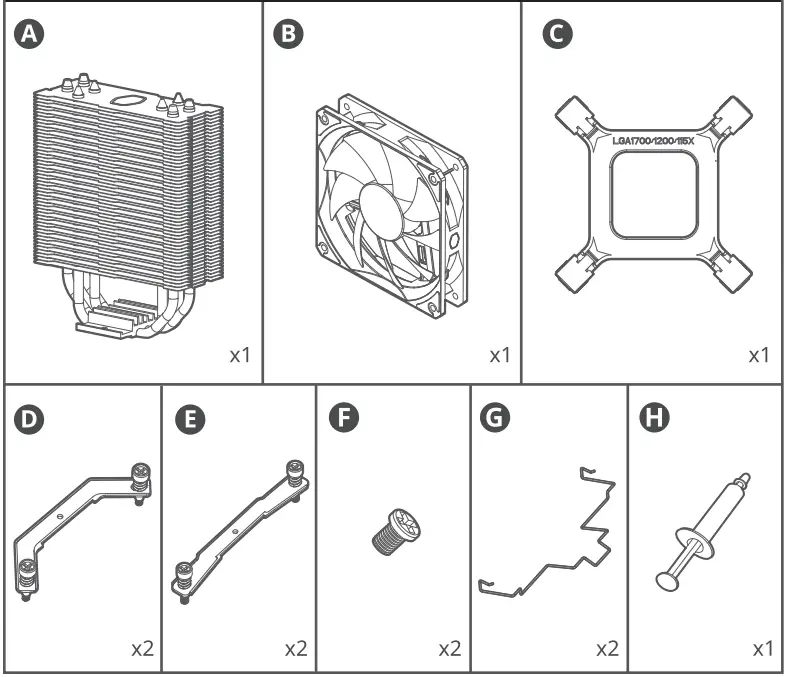 A

x1

B

x1

C

LGA1700/1200/115X

x1

D

x2

E

x2

F

x2

G

x2

H

x1