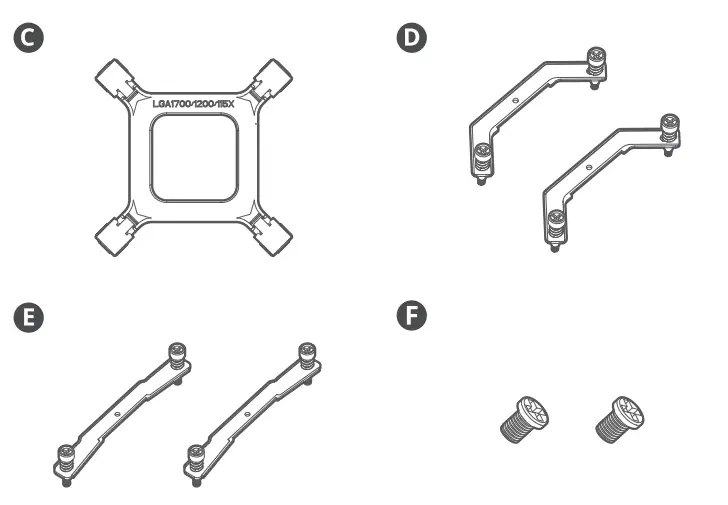 C

LGA1700/1200/115X

D

E

F