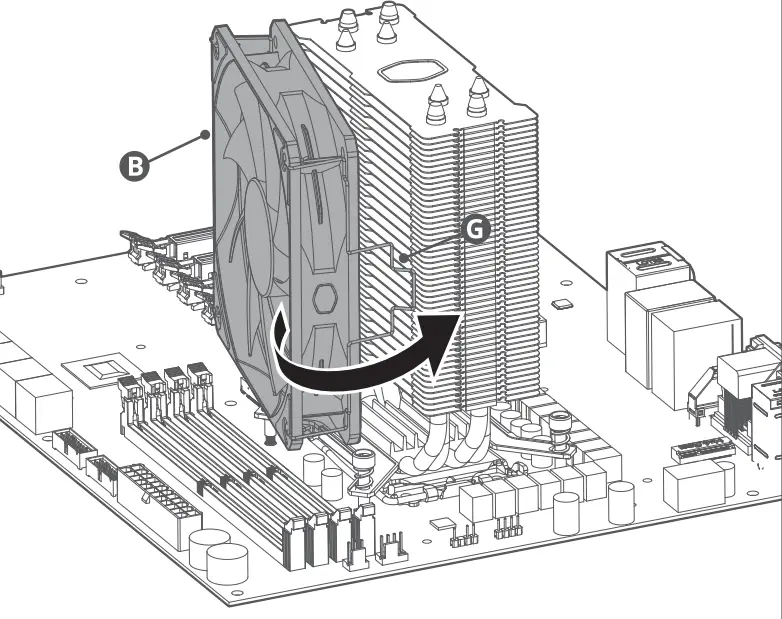 B

G