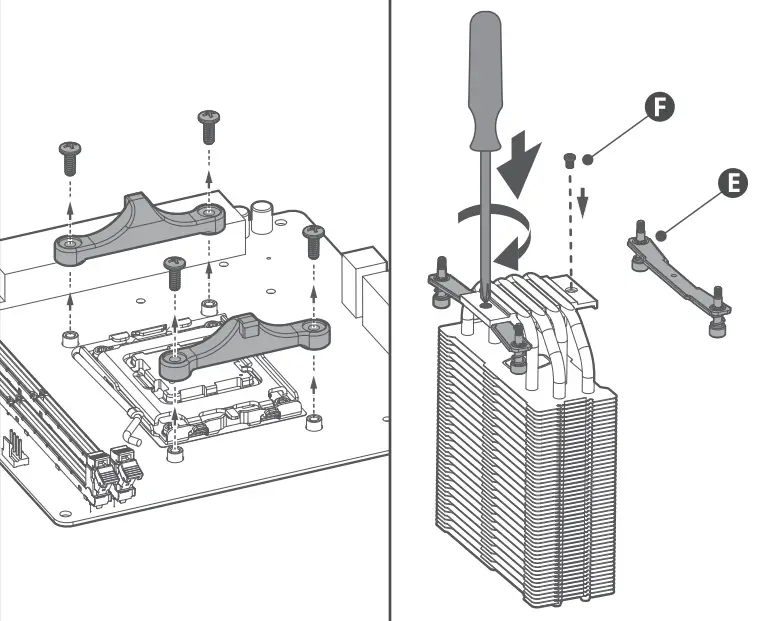 F

E