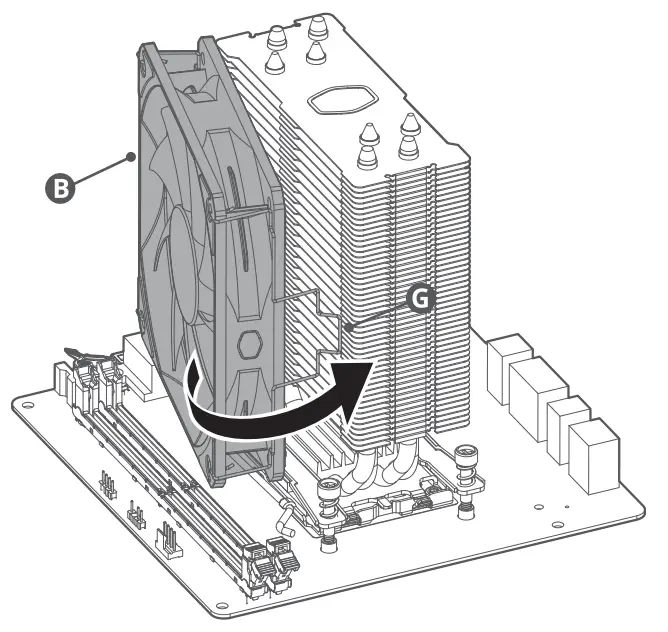 B

G