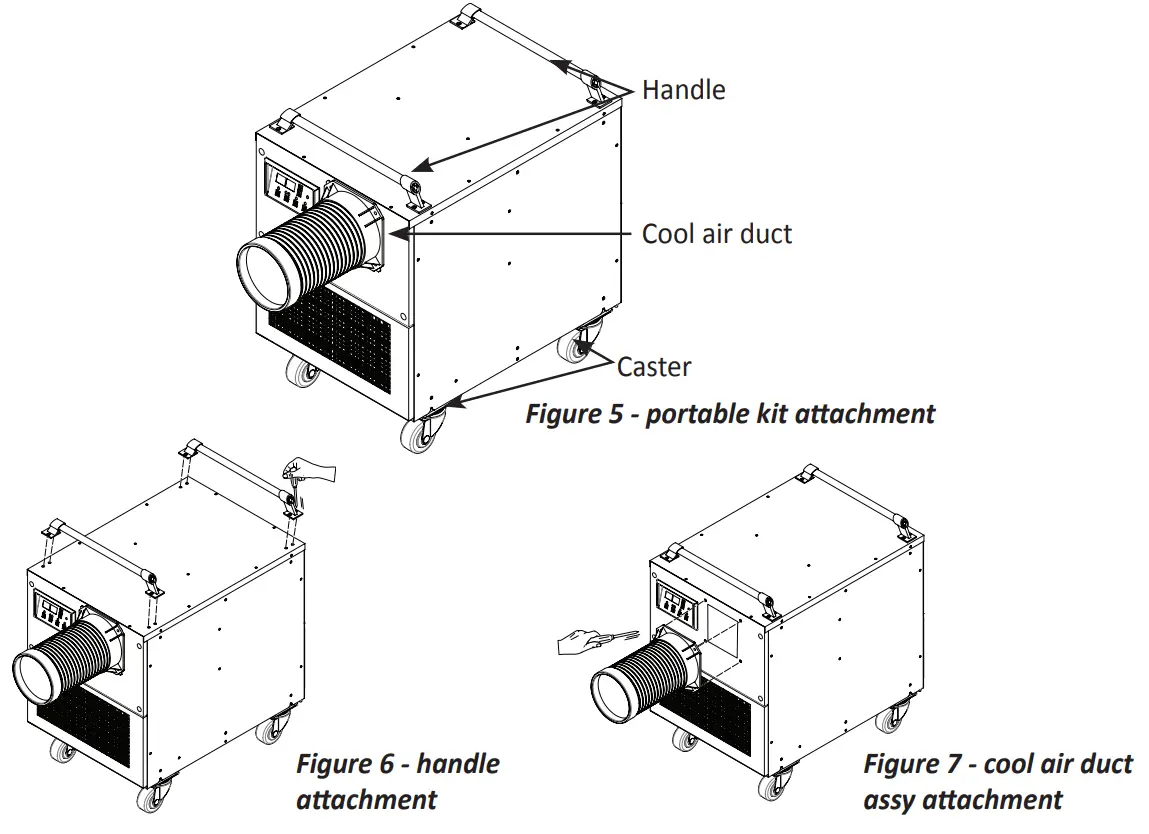 Handle

Cool air duct

Caster

Figure 5 - portable kit attachment

Figure 6 - handle attachment

Figure 7 - cool air duct assy attachment