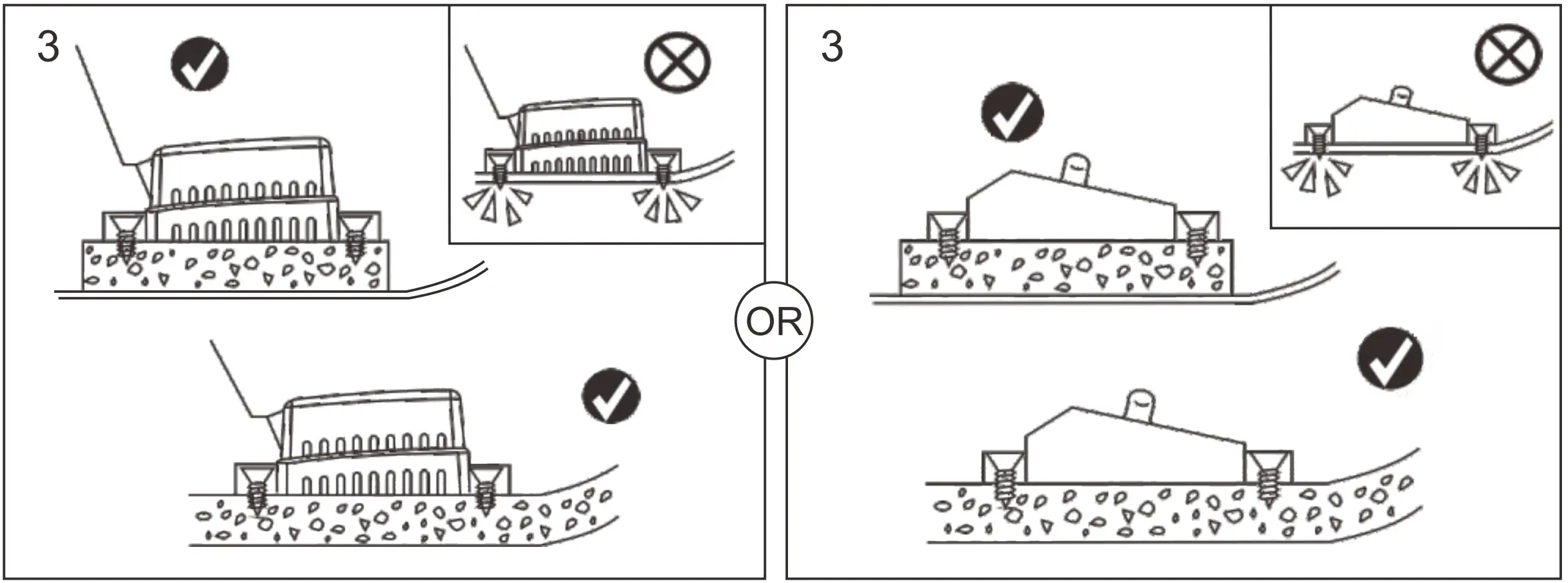 3

OR

3