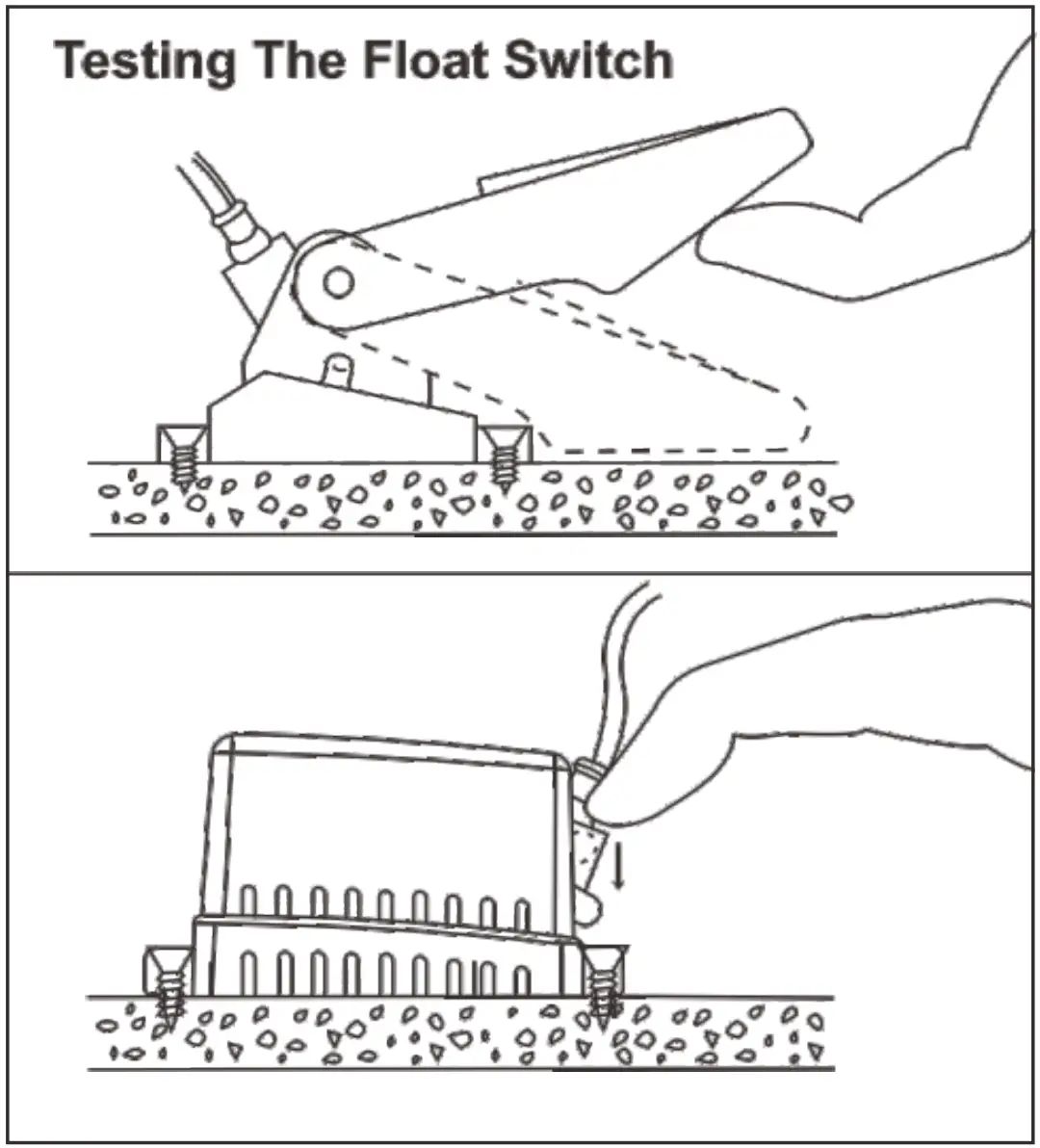 Testing The Float Switch