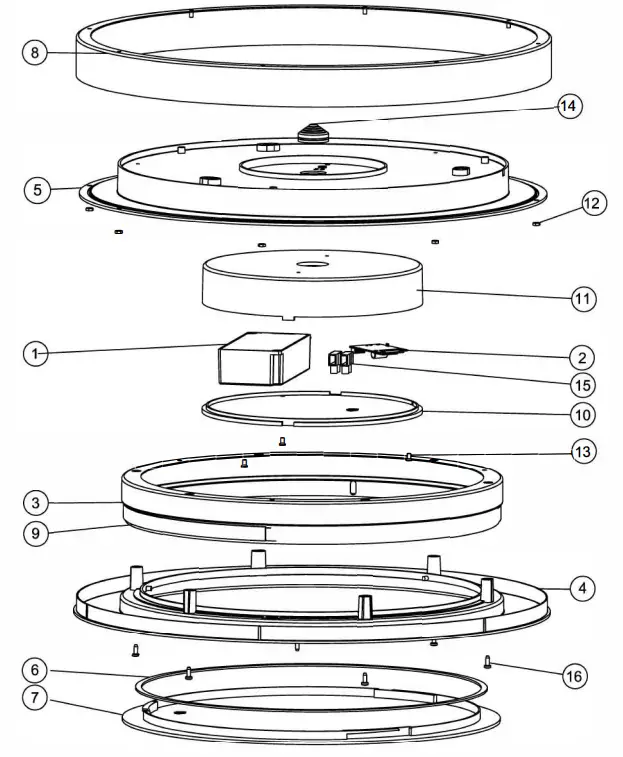 8
14
5
12
11
1
2
15
10
13
3
9
4
6
16
7