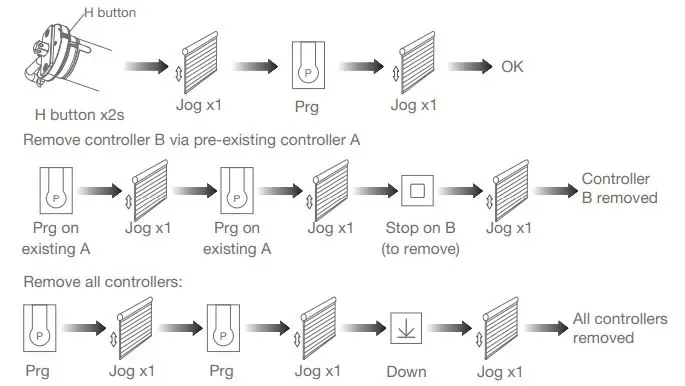 H button

H button x2s

Jog x1

P

Prg

Jog x1

OK

Remove controller B via pre-existing controller A

P

Prg on existing A

Jog x1

P

Prg on existing A

Jog x1

Stop on B (to remove)

Jog x1

Controller B removed

Remove all controllers:

P

Prg

Jog x1

P

Prg

Jog x1

Down

Jog x1

All controllers removed