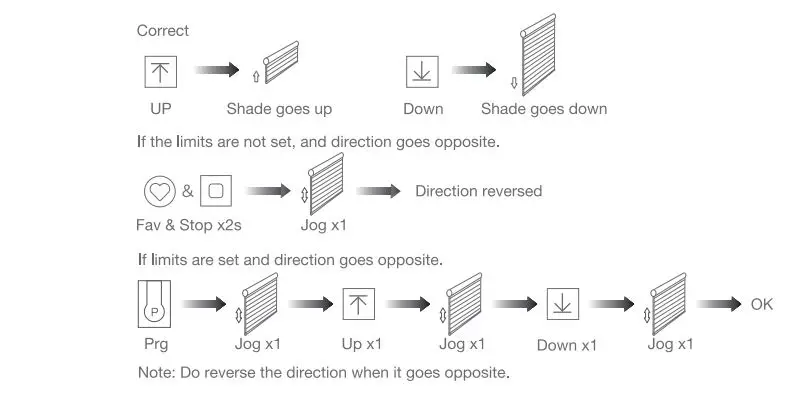 Correct

UP

Shade goes up

Down

Shade goes down

If the limits are not set, and direction goes opposite.

&

Fav & Stop x2s

Jog x1

Direction reversed

If limits are set and direction goes opposite.

P

Prg

Jog x1

Up x1

Jog x1

Down x1

Jog x1

OK

Note: Do reverse the direction when it goes opposite.