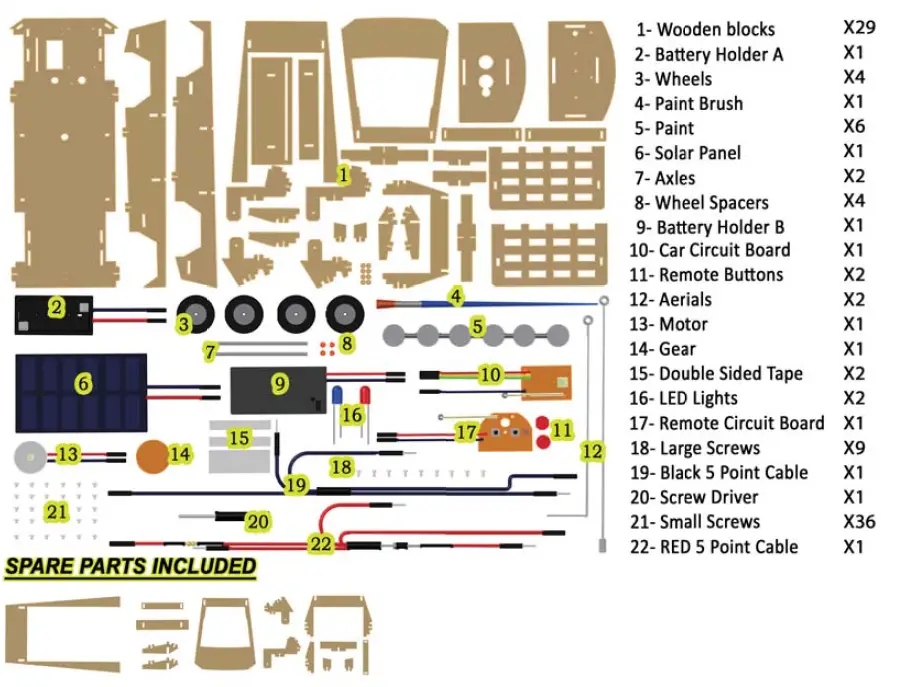 1
2
3
4
5
6
7
8
9
10
11
12
13
14
15
16
17
18
19
20
21
22

SPARE PARTS INCLUDED

| | |
|---|---|
| 1- Wooden blocks | X29 |
| 2- Battery Holder A | X1 |
| 3- Wheels | X4 |
| 4- Paint Brush | X1 |
| 5- Paint | X6 |
| 6- Solar Panel | X1 |
| 7- Axles | X2 |
| 8- Wheel Spacers | X4 |
| 9- Battery Holder B | X1 |
| 10- Car Circuit Board | X1 |
| 11- Remote Buttons | X2 |
| 12- Aerials | X2 |
| 13- Motor | X1 |
| 14- Gear | X1 |
| 15- Double Sided Tape | X2 |
| 16- LED Lights | X2 |
| 17- Remote Circuit Board | X1 |
| 18- Large Screws | X9 |
| 19- Black 5 Point Cable | X1 |
| 20- Screw Driver | X1 |
| 21- Small Screws | X36 |
| 22- RED 5 Point Cable | X1 |