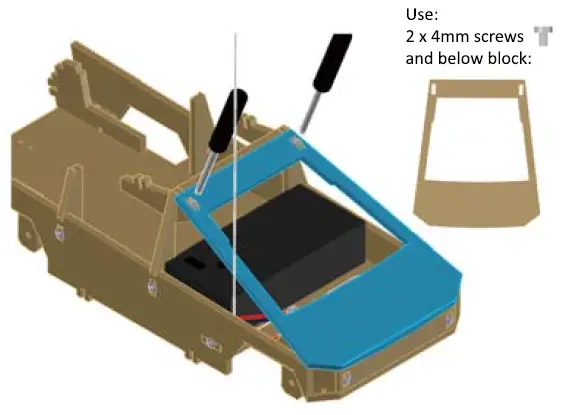 Use:
2 x 4mm screws
and below block: