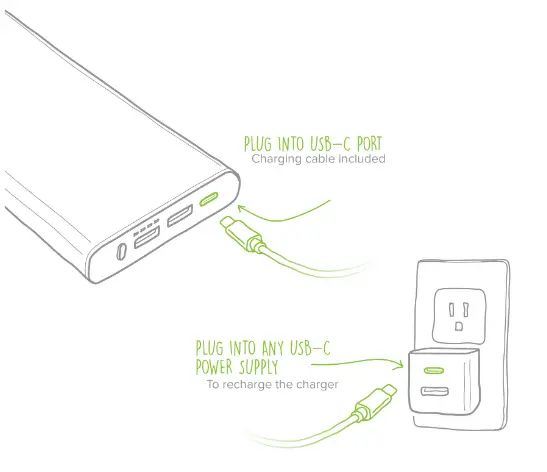 PLUG INTO USB-C PORT
Charging cable included

PLUG INTO ANY USB-C POWER SUPPLY
To recharge the charger