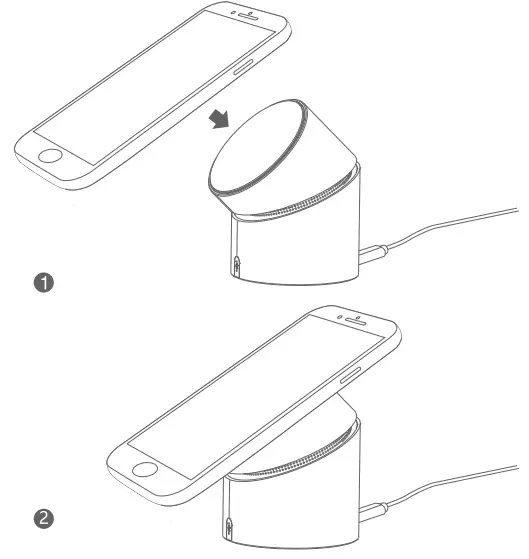 1

2