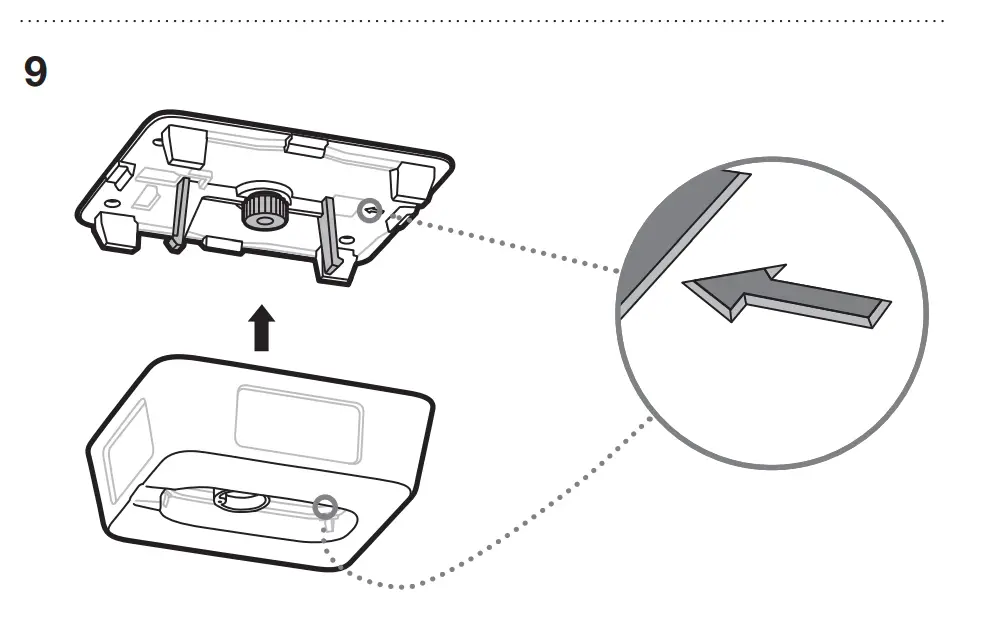 9