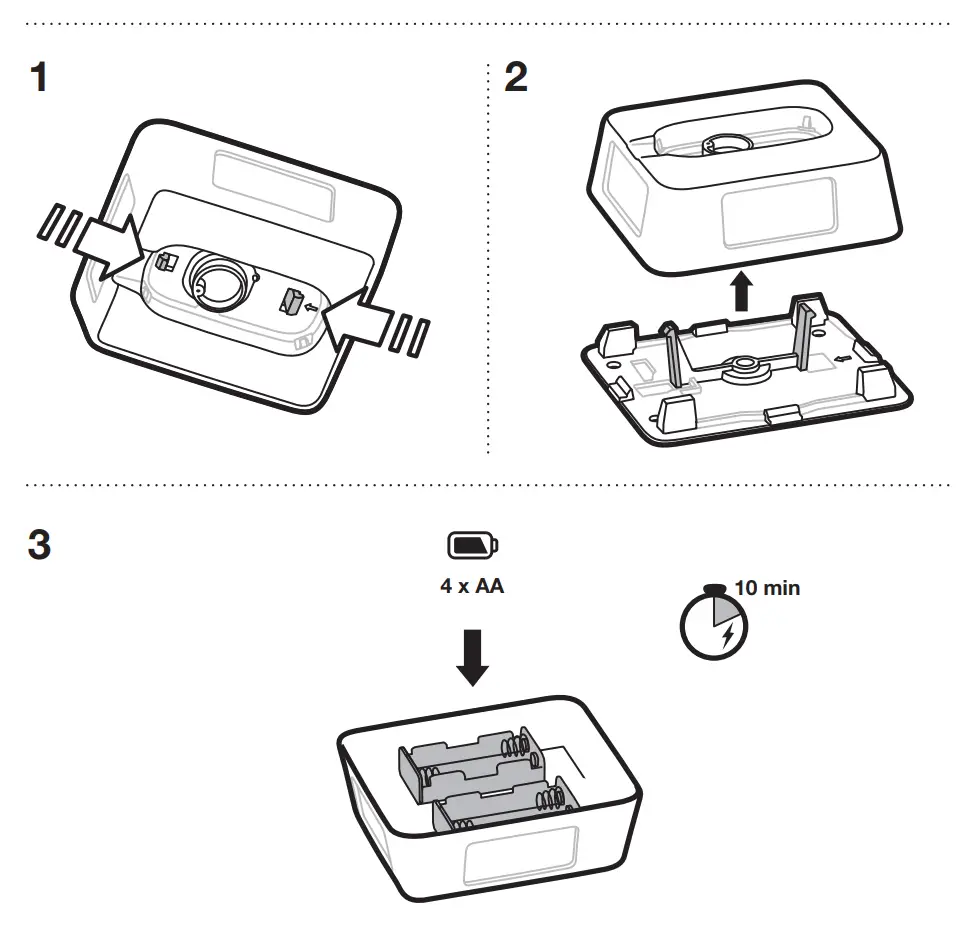 1

2

3

4 x AA

10 min