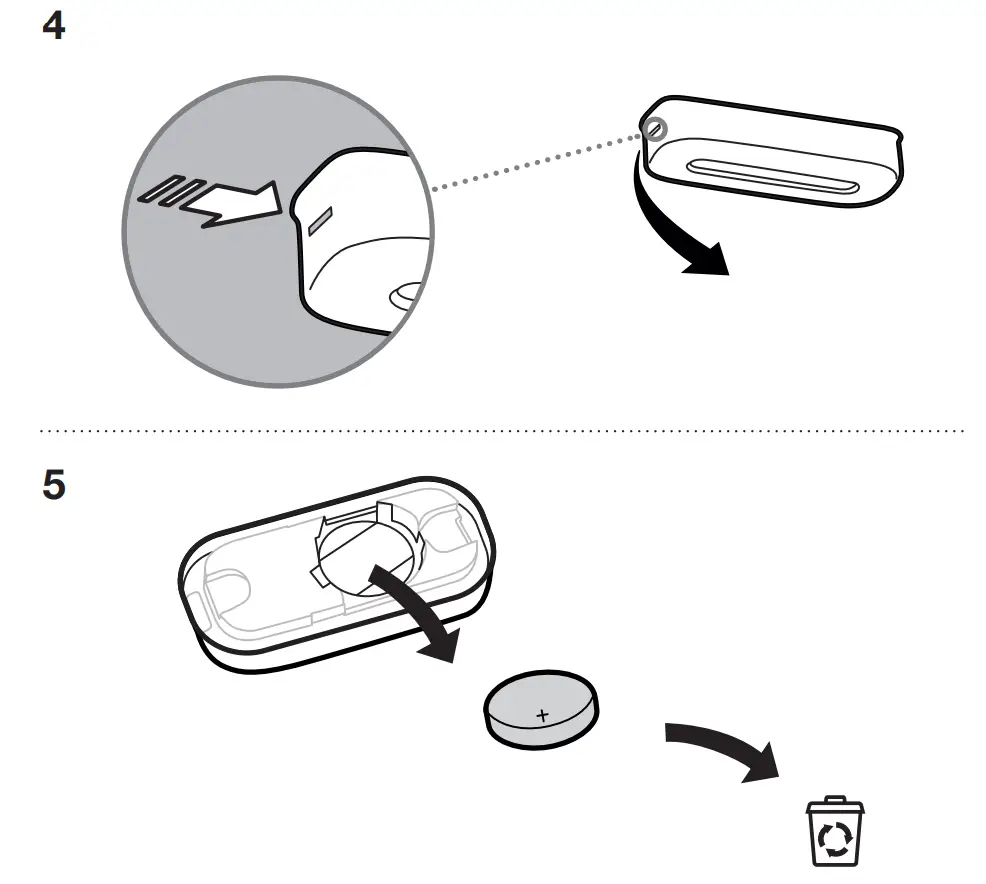 4

5

+