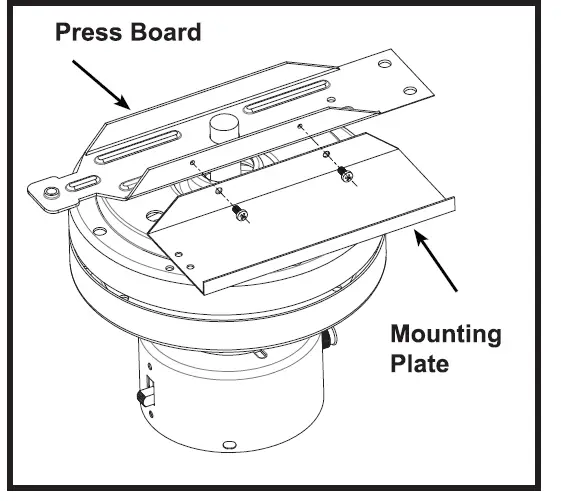 Press Board

Mounting Plate