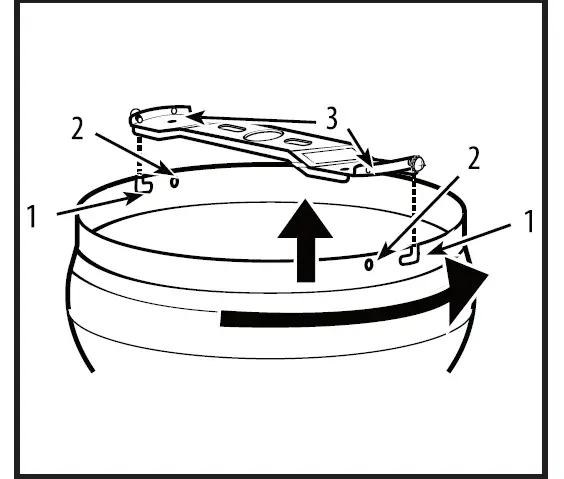 2
3
2
1
1