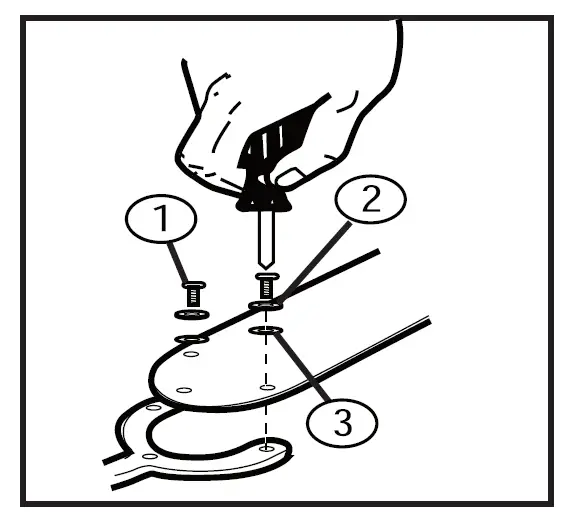 1
2
3