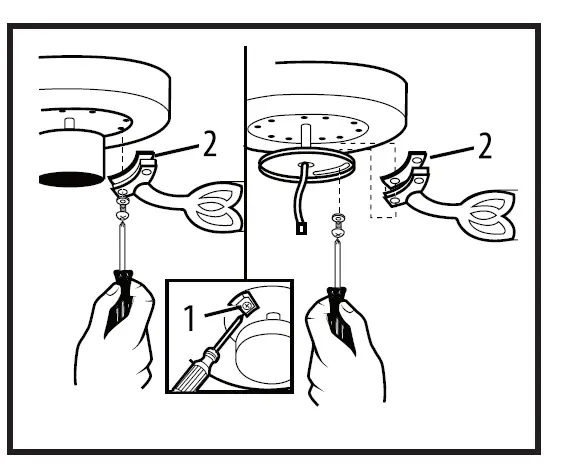 2

2

1