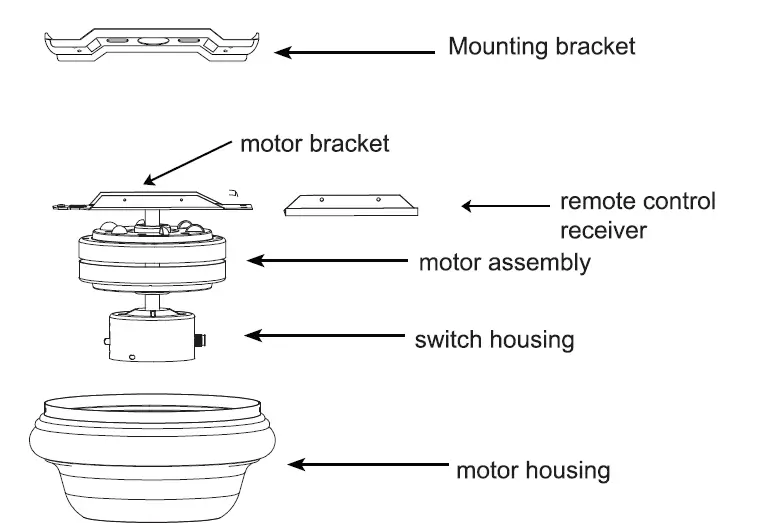 Mounting bracket

motor bracket

remote control receiver

motor assembly

switch housing

motor housing