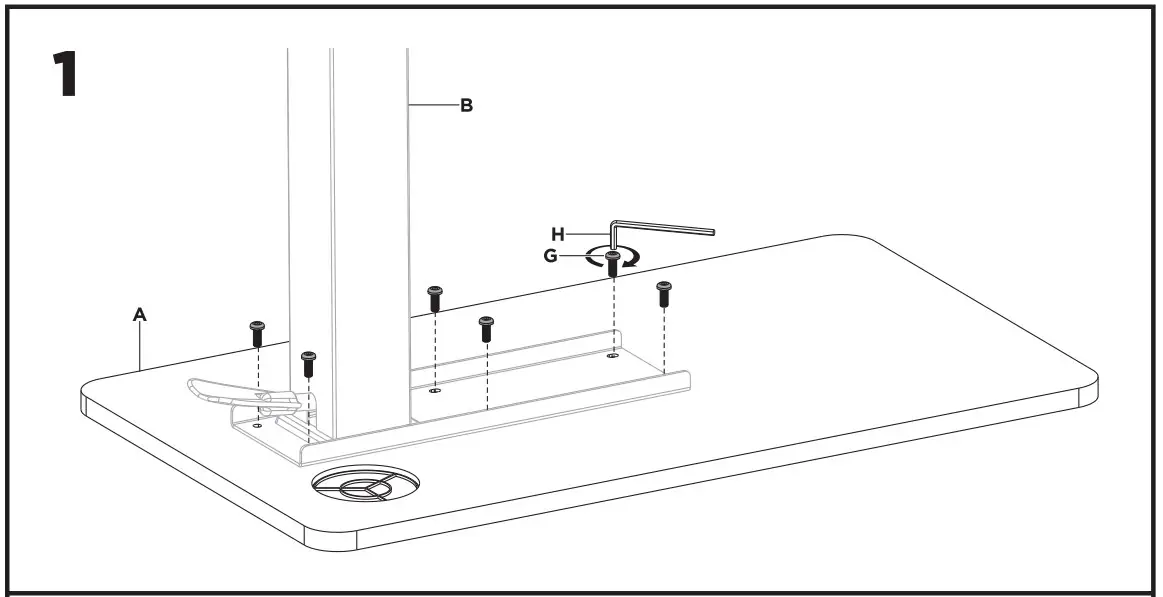 1

B

H

G

A