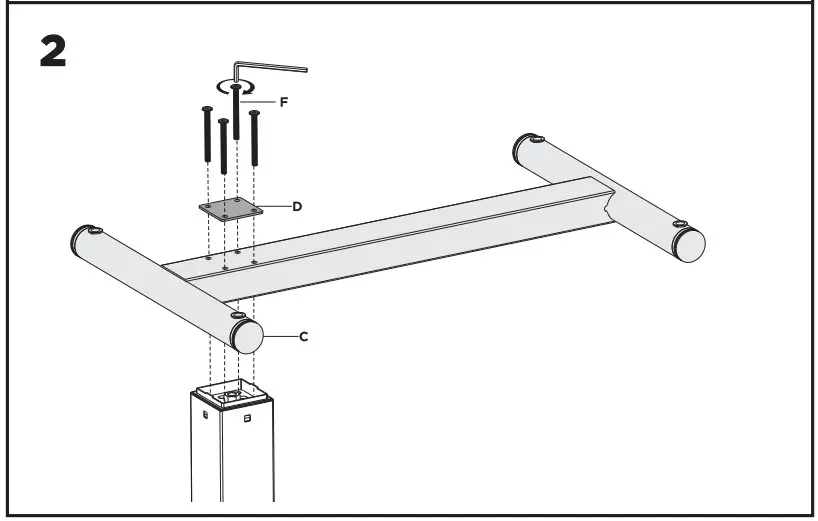 2

F

D

C