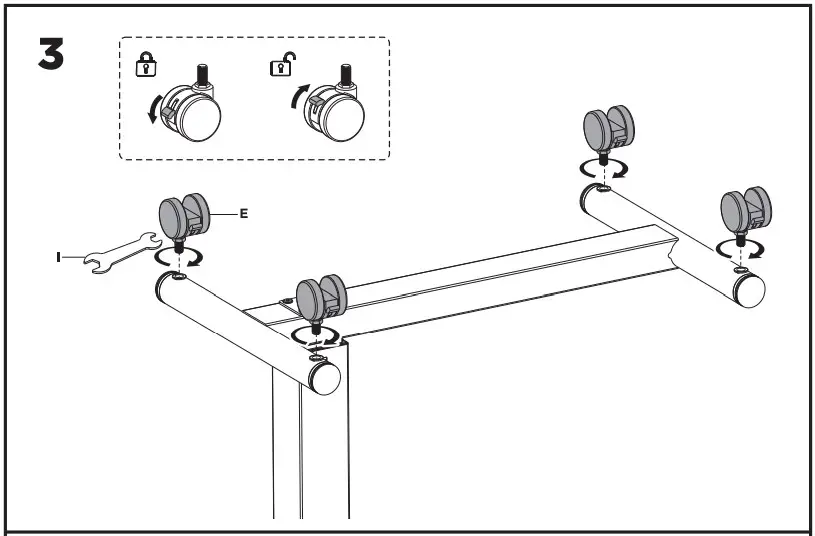 3

E

I