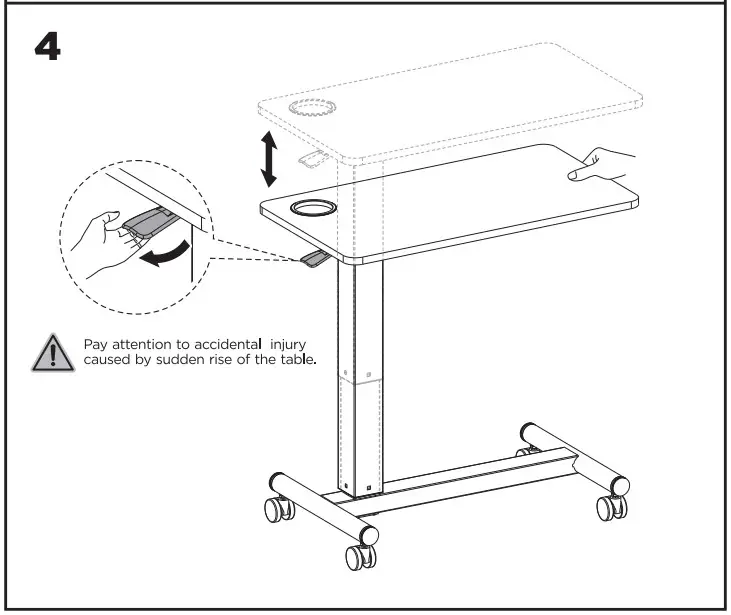 4

Pay attention to accidental injury caused by sudden rise of the table.