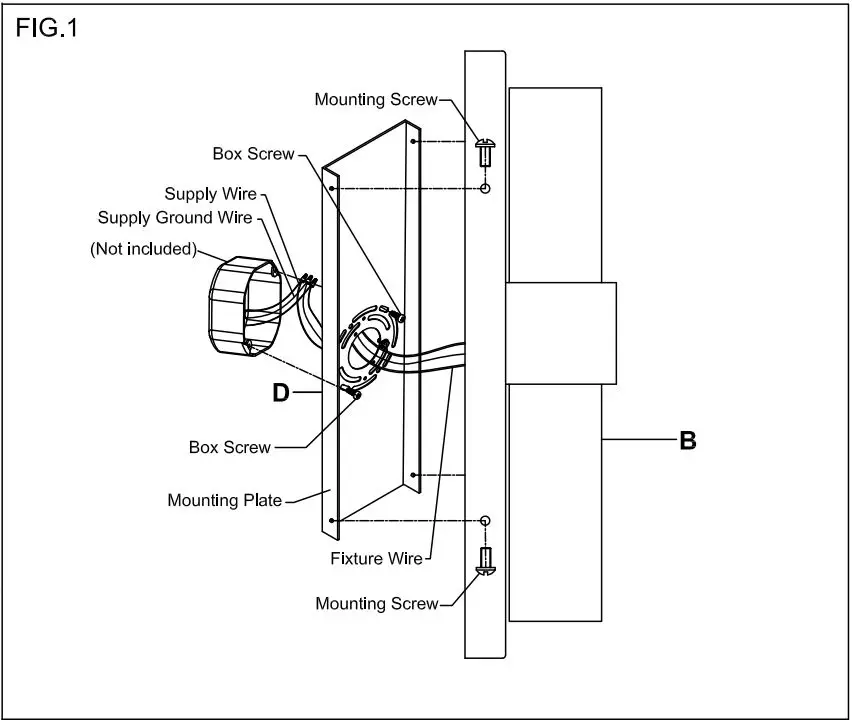 FIG.1

Mounting Screw

Box Screw

Supply Wire

Supply Ground Wire

(Not included)

D

Box Screw

Mounting Plate

Fixture Wire

Mounting Screw

B