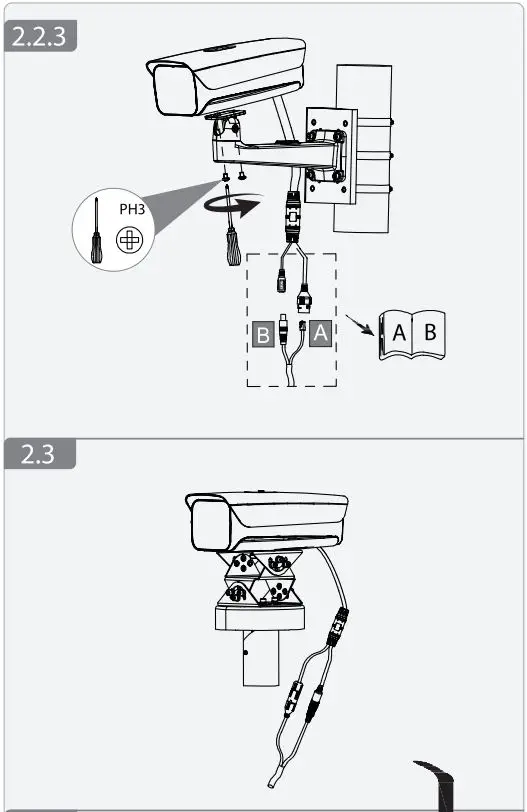 2.2.3

PH3

B

A

A B

2.3