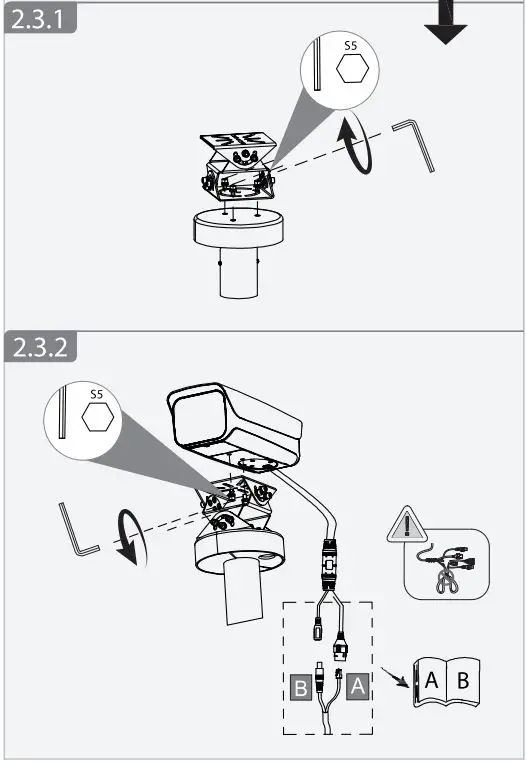 2.3.1

S5

2.3.2

S5

B

A

A B