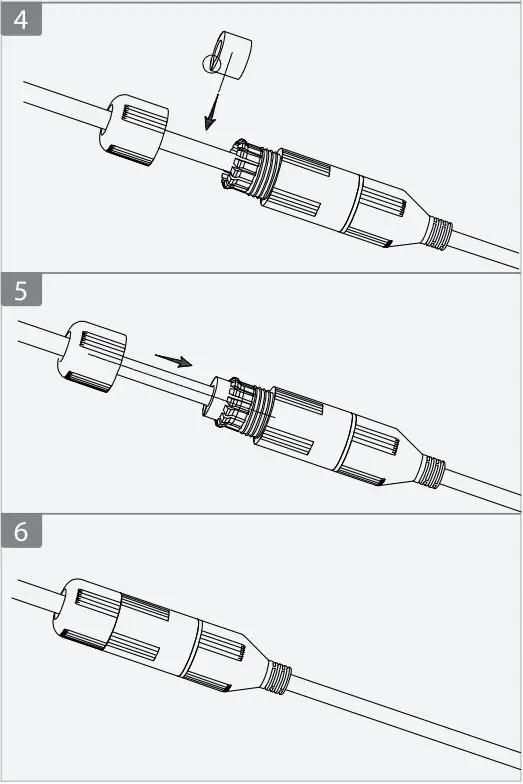 4

5

6