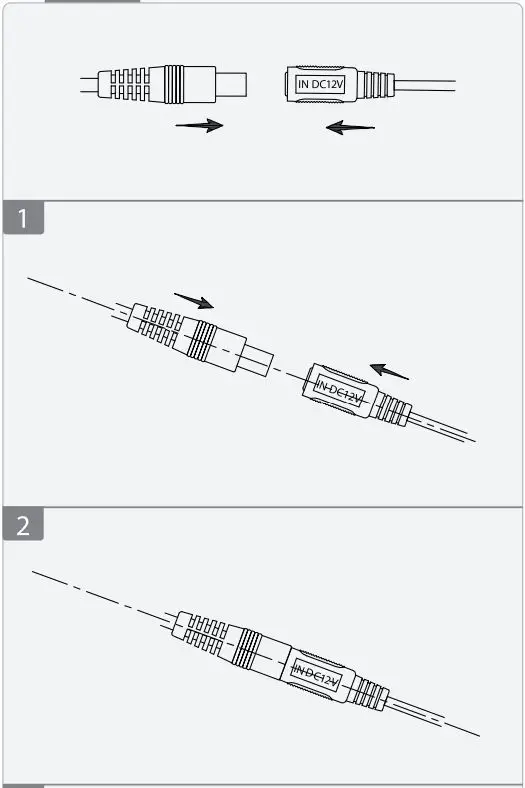 IN DC12V

1

IN DC12V

2

IN DC12V