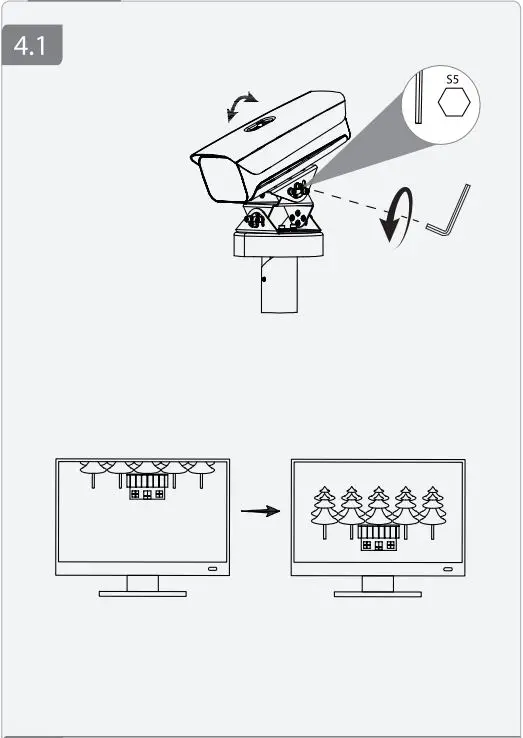 4.1

S5