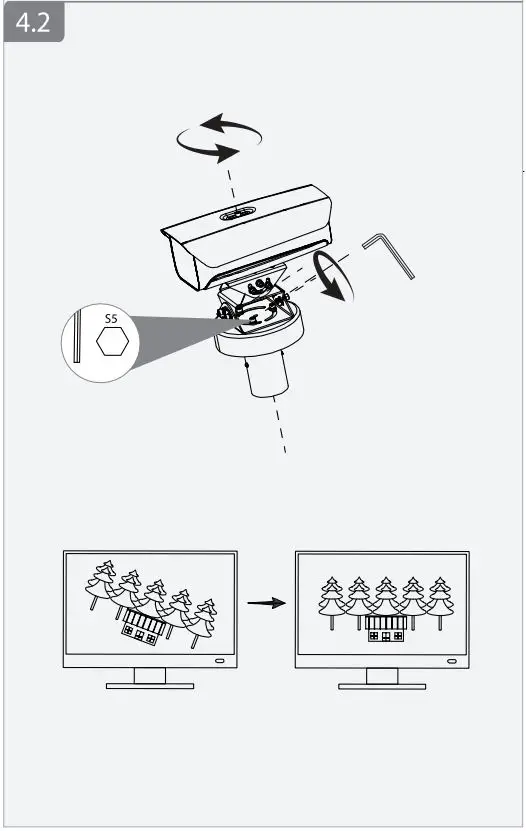 4.2

S5