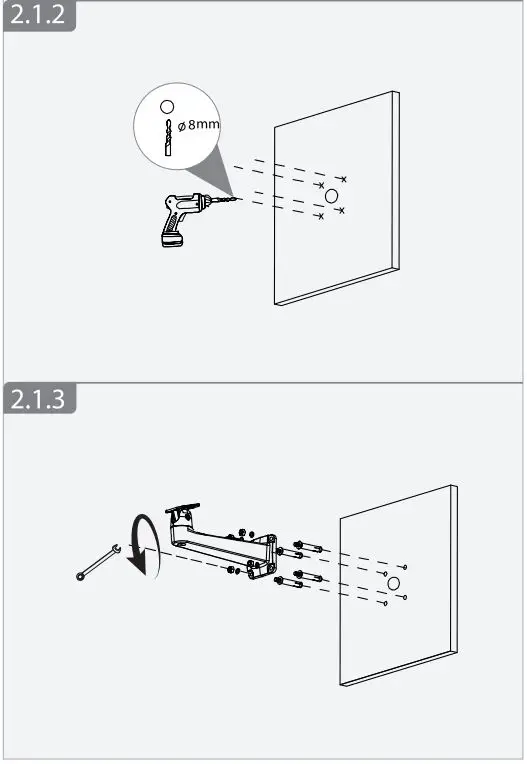 2.1.2

ø 8mm

2.1.3