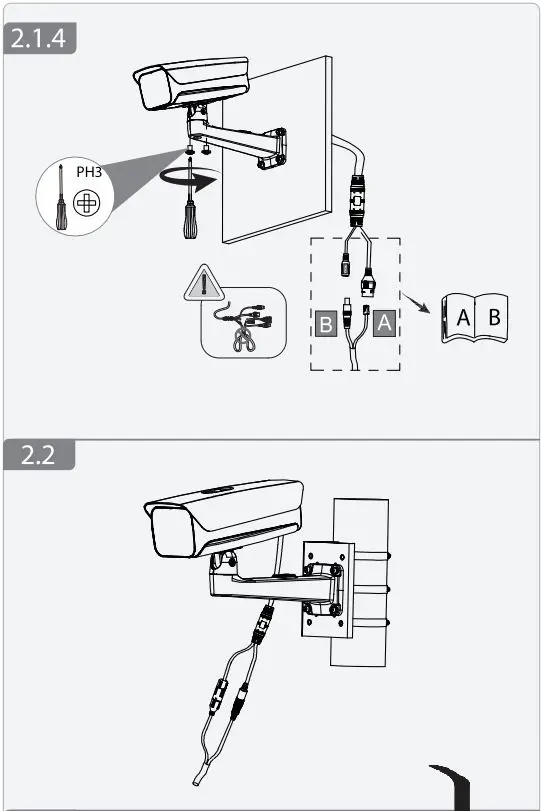 2.1.4

PH3

B A

A B

2.2