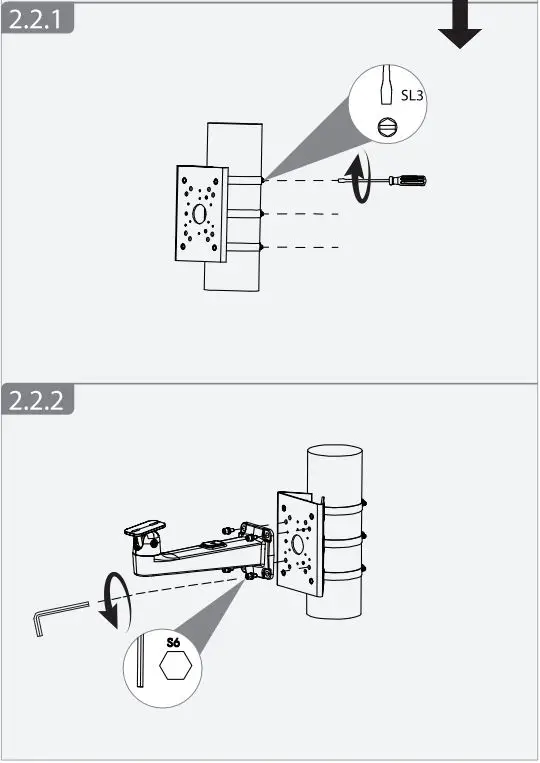 2.2.1

SL3

2.2.2

S6