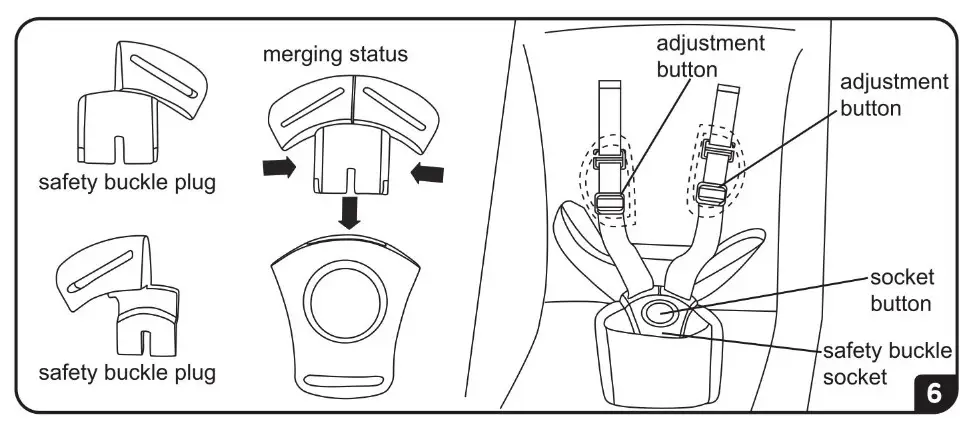 safety buckle plug

safety buckle plug

merging status

adjustment button

adjustment button

socket button

safety buckle socket

6