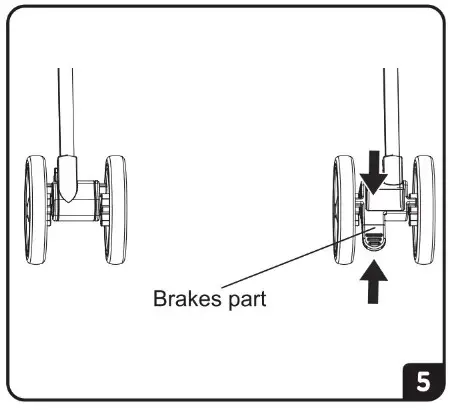 Brakes part

5