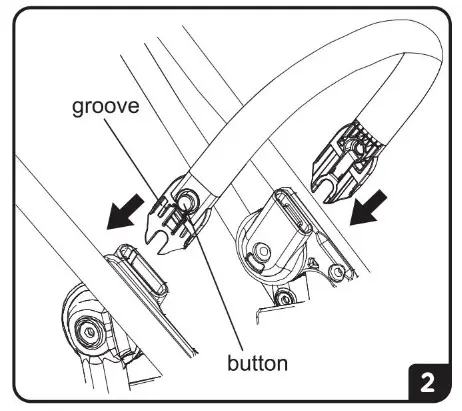 groove
button
2