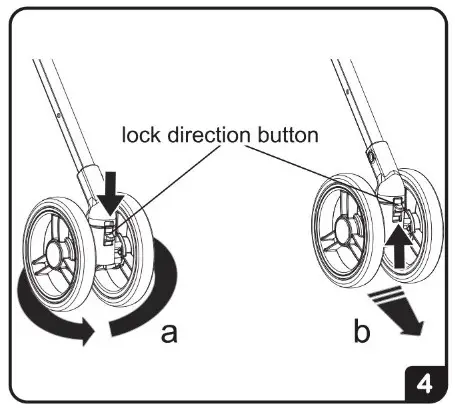 lock direction button

a

b

4