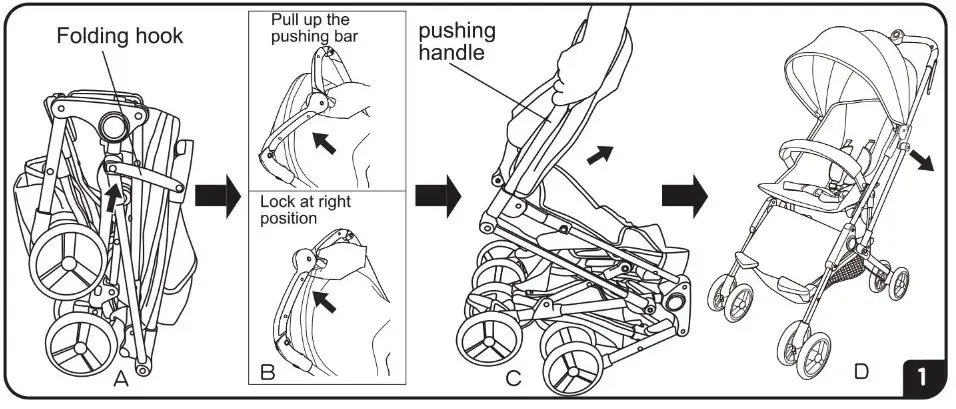 Folding hook

A

Pull up the pushing bar

Lock at right position

B

pushing handle

C

D

1